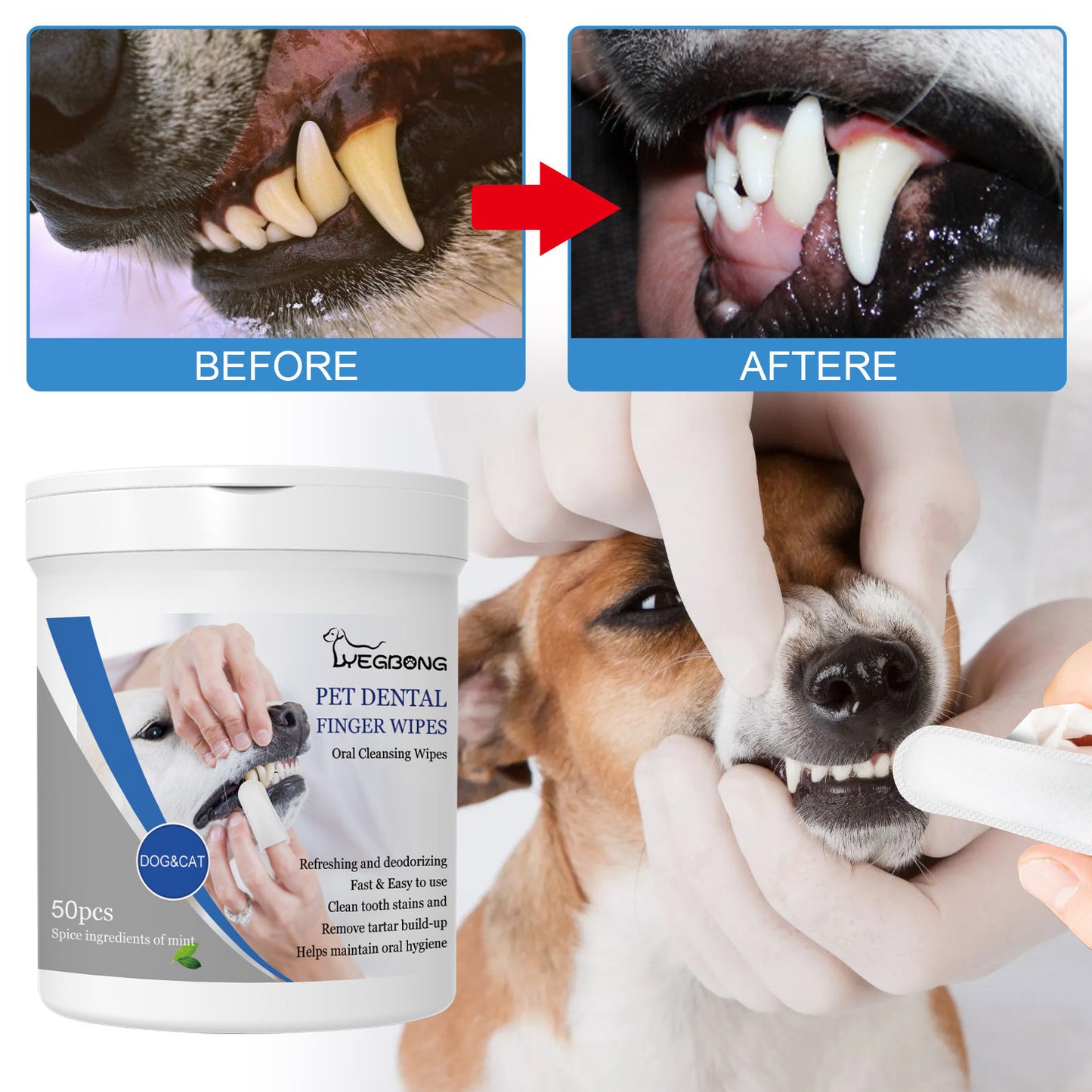 BEFORE

AFTERE

YEGBONG

PET DENTAL FINGER WIPES

Oral Cleansing Wipes

DOG&CAT

Refreshing and deodorizing
Fast & Easy to use
Clean tooth stains and
Remove tartar build-up
Helps maintain oral hygiene

50pcs

Spice ingredients of mint