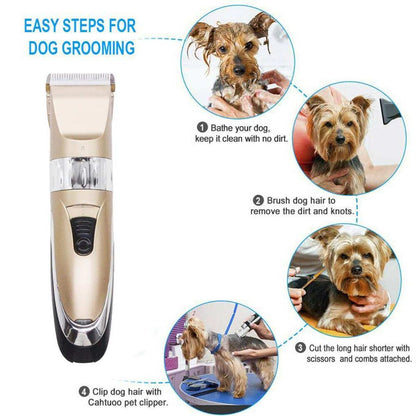 EASY STEPS FOR DOG GROOMING

1 Bathe your dog, keep it clean with no dirt.

2 Brush dog hair to remove the dirt and knots.

3 Cut the long hair shorter with scissors and combs attached.

4 Clip dog hair with Cahtuoo pet clipper.